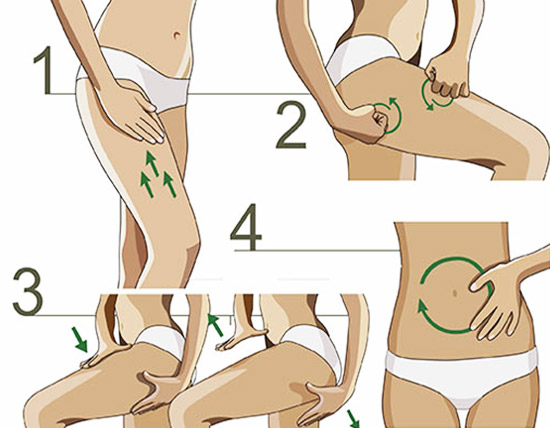 1

2

4

3